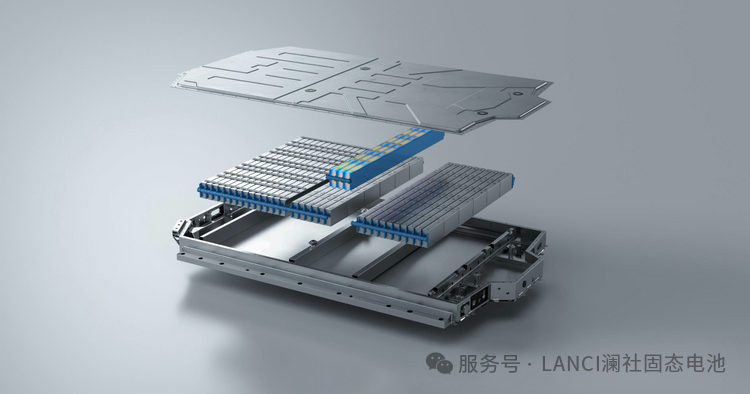 服务号 · LANCI澜社固态电池